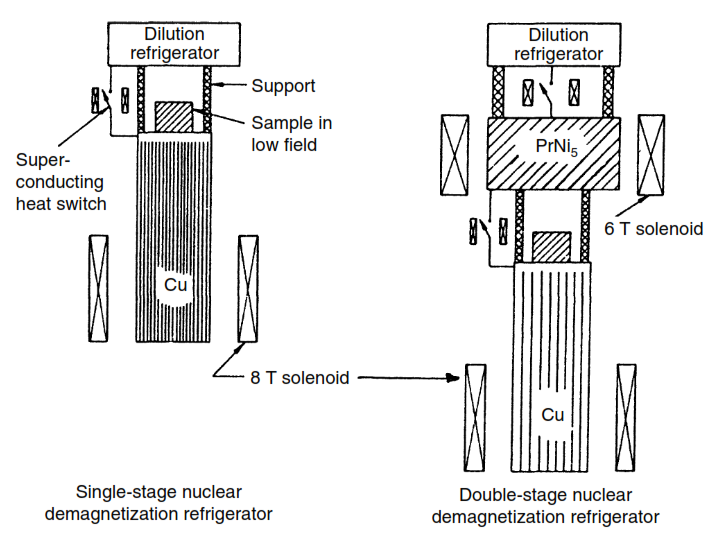 Dilution refrigerator

Support

Sample in low field

Super-conducting heat switch

Cu

8 T solenoid

Single-stage nuclear demagnetization refrigerator

Dilution refrigerator

$PrNi_5$

6 T solenoid

Cu

Double-stage nuclear demagnetization refrigerator